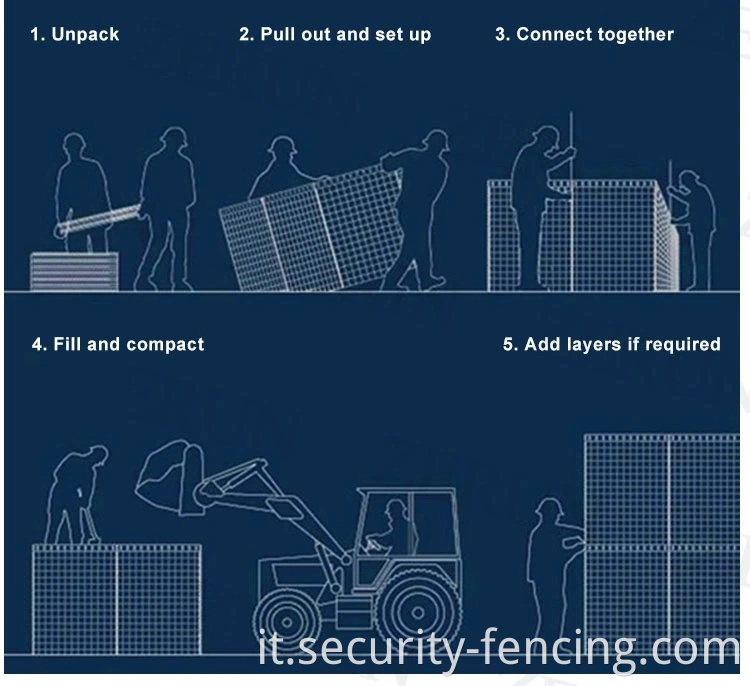 1. Unpack

2. Pull out and set up

3. Connect together

4. Fill and compact

5. Add layers if required

it.security-fencing.com